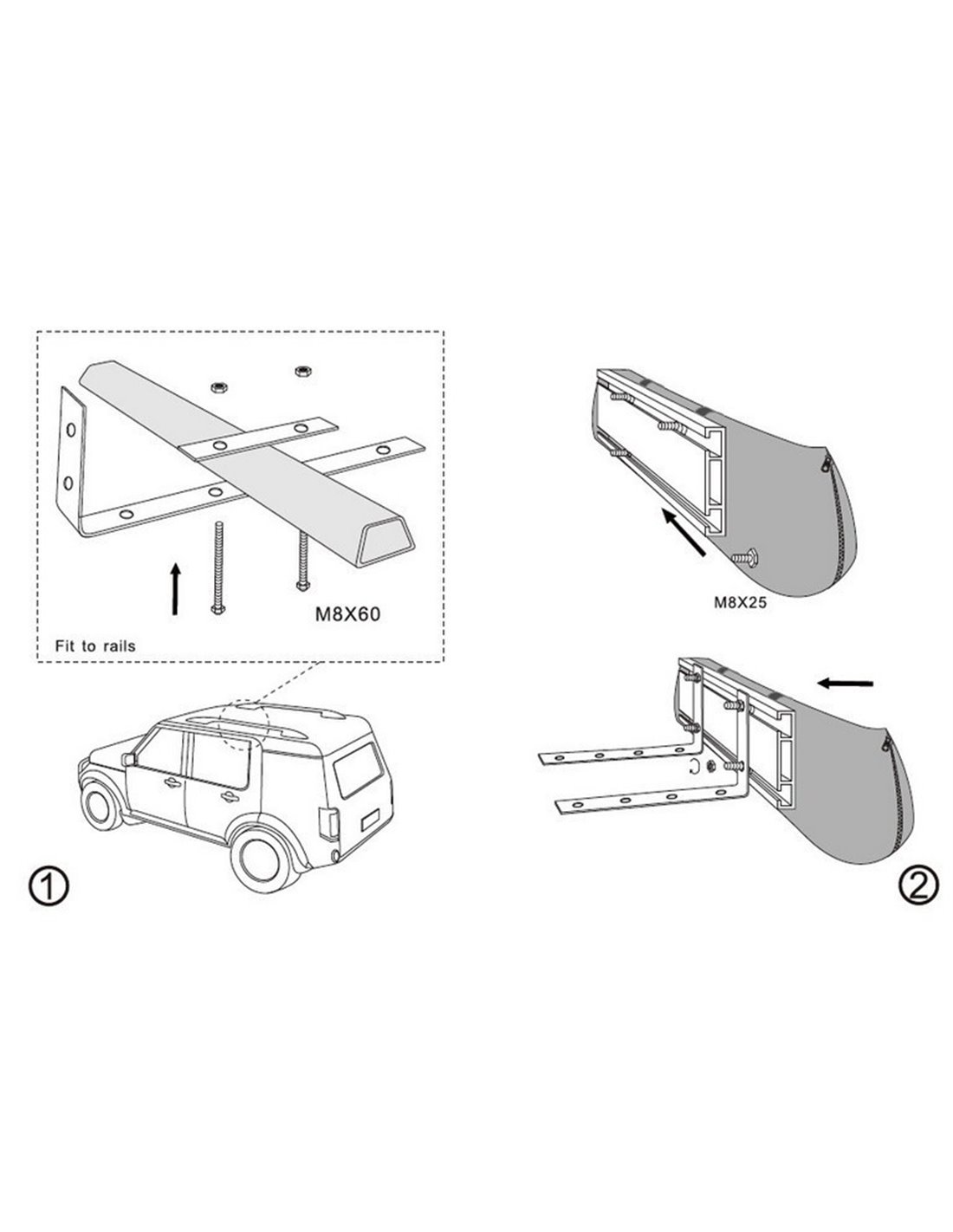 M8X60

Fit to rails

①

M8X25

②