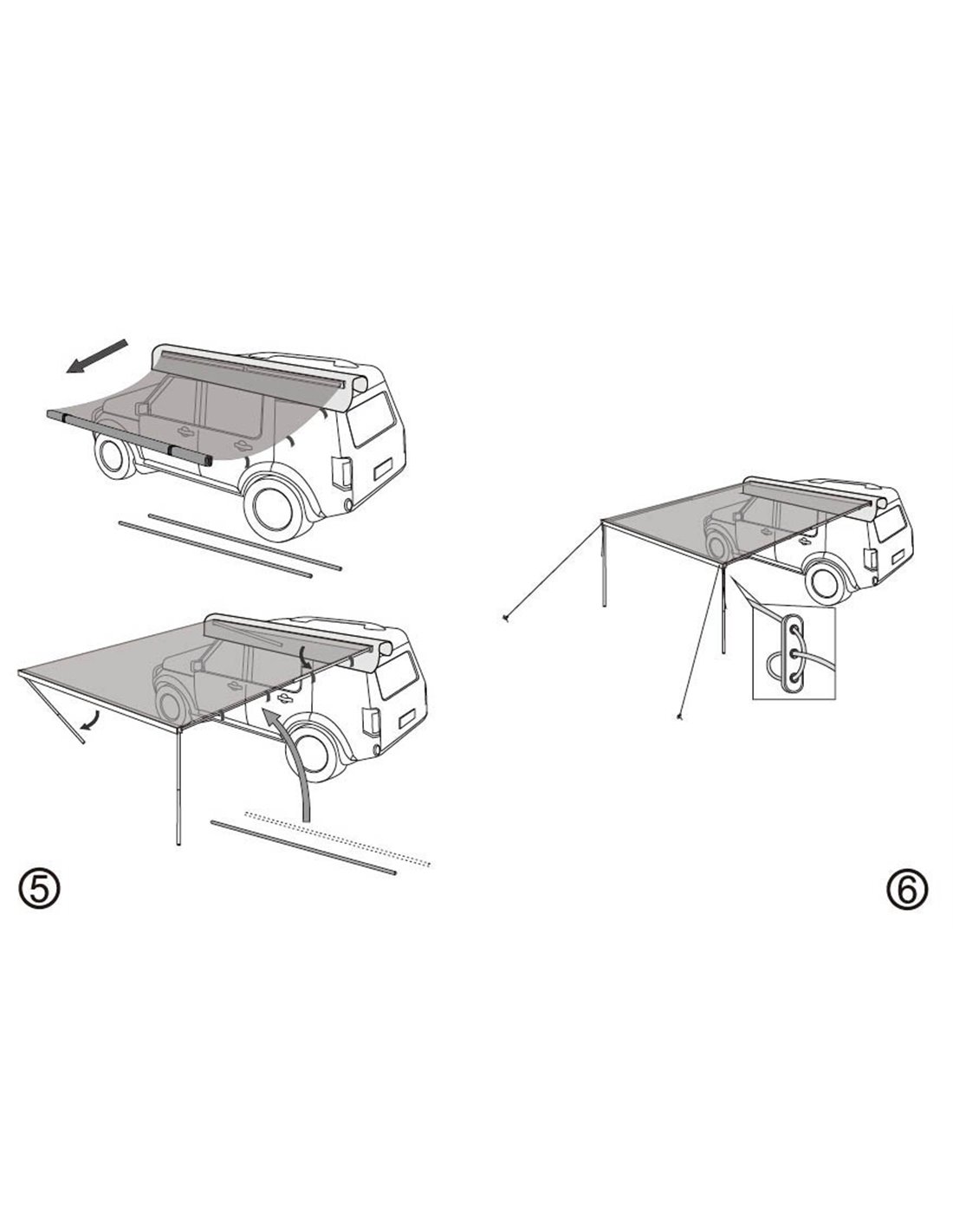 ⑤

⑥